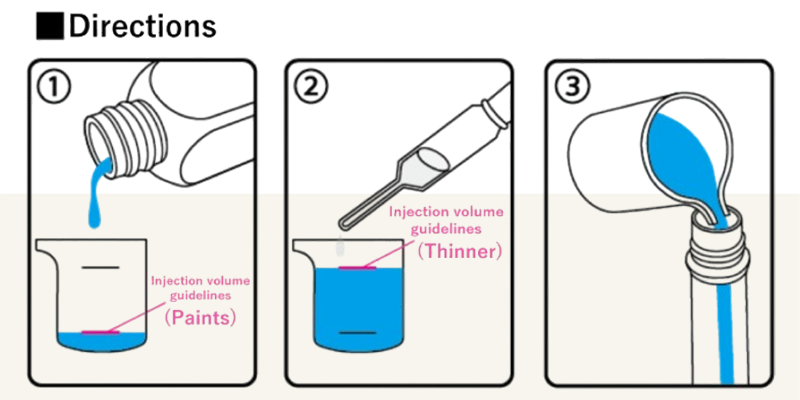 ■Directions

①

Injection volume guidelines (Paints)

②

Injection volume guidelines (Thinner)

③